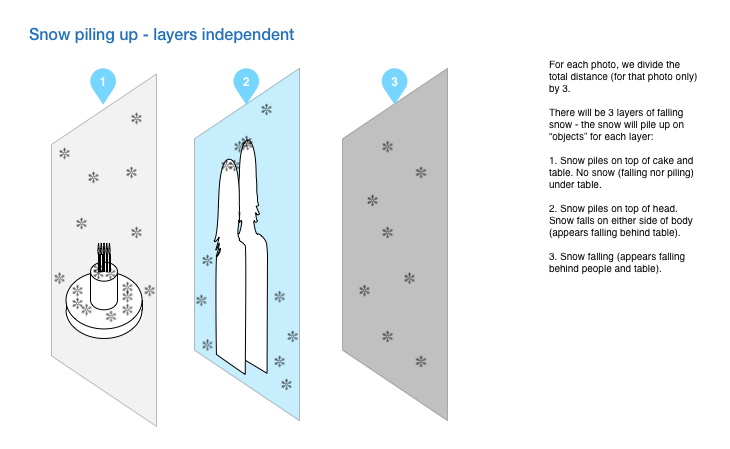 Snow piling up - layers independent

1

2

3

For each photo, we divide the total distance (for that photo only) by 3.

There will be 3 layers of falling snow - the snow will pile up on "objects" for each layer:

1. Snow piles on top of cake and table. No snow (falling nor piling) under table.

2. Snow piles on top of head. Snow falls on either side of body (appears falling behind table).

3. Snow falling (appears falling behind people and table).